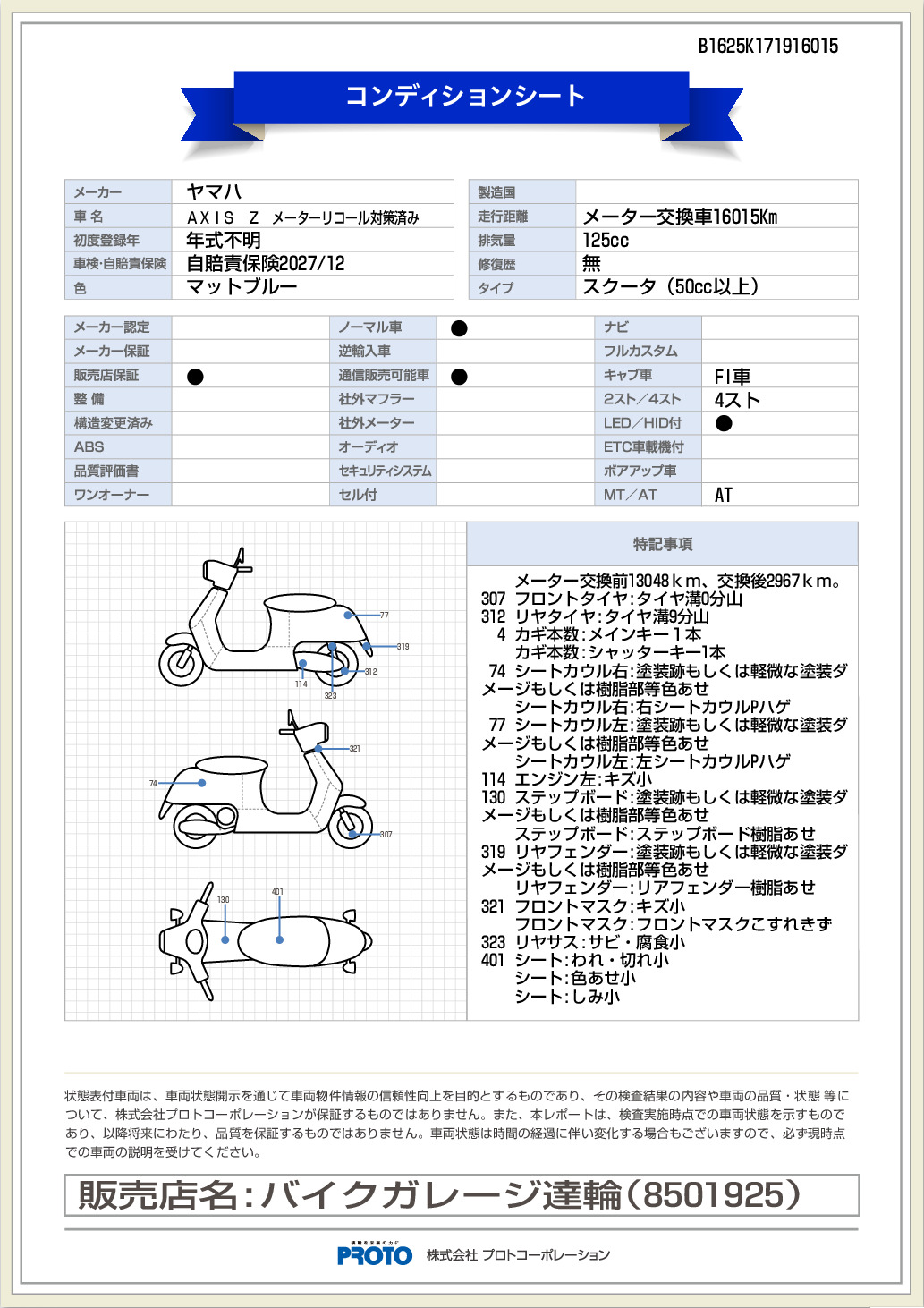 B1625K171916015

コンディションシート

| メーカー | ヤマハ |
|---|---|
| 車 名 | ＡＸＩＳ Ｚ メーターリコール対策済み |
| 初度登録年 | 年式不明 |
| 車検・自賠責保険 | 自賠責保険2027/12 |
| 色 | マットブルー |

| 製造国 | |
|---|---|
| 走行距離 | メーター交換車16015Km |
| 排気量 | 125cc |
| 修復歴 | 無 |
| タイプ | スクータ（50cc以上） |

| メーカー認定 | | ノーマル車 | ● | ナビ | |
|---|---|---|---|---|---|
| メーカー保証 | | 逆輸入車 | | フルカスタム | |
| 販売店保証 | ● | 通信販売可能車 | ● | キャブ車 | FI車 |
| 整 備 | | 社外マフラー | | 2スト／4スト | 4スト |
| 構造変更済み | | 社外メーター | | LED／HID付 | ● |
| ABS | | オーディオ | | ETC車載機付 | |
| 品質評価書 | | セキュリティシステム | | ボアアップ車 | |
| ワンオーナー | | セル付 | | MT／AT | AT |

77
319
312
114
323
321
74
307
130
401

特記事項

メーター交換前13048ｋｍ、交換後2967ｋｍ。
307 フロントタイヤ:タイヤ溝0分山
312 リヤタイヤ:タイヤ溝9分山
4 カギ本数:メインキー１本
カギ本数:シャッターキー1本
74 シートカウル右:塗装跡もしくは軽微な塗装ダメージもしくは樹脂部等色あせ
シートカウル右:右シートカウルPハゲ
77 シートカウル左:塗装跡もしくは軽微な塗装ダメージもしくは樹脂部等色あせ
シートカウル左:左シートカウルPハゲ
114 エンジン左:キズ小
130 ステップボード:塗装跡もしくは軽微な塗装ダメージもしくは樹脂部等色あせ
ステップボード:ステップボード樹脂あせ
319 リヤフェンダー:塗装跡もしくは軽微な塗装ダメージもしくは樹脂部等色あせ
リヤフェンダー:リアフェンダー樹脂あせ
321 フロントマスク:キズ小
フロントマスク:フロントマスクこすれきず
323 リヤサス:サビ・腐食小
401 シート:われ・切れ小
シート:色あせ小
シート:しみ小

状態表付車両は、車両状態開示を通じて車両物件情報の信頼性向上を目的とするものであり、その検査結果の内容や車両の品質・状態 等について、株式会社プロトコーポレーションが保証するものではありません。また、本レポートは、検査実施時点での車両状態を示すものであり、以降将来にわたり、品質を保証するものではありません。車両状態は時間の経過に伴い変化する場合もございますので、必ず現時点での車両の説明を受けてください。

販売店名:バイクガレージ達輪(8501925)

PROTO 株式会社 プロトコーポレーション